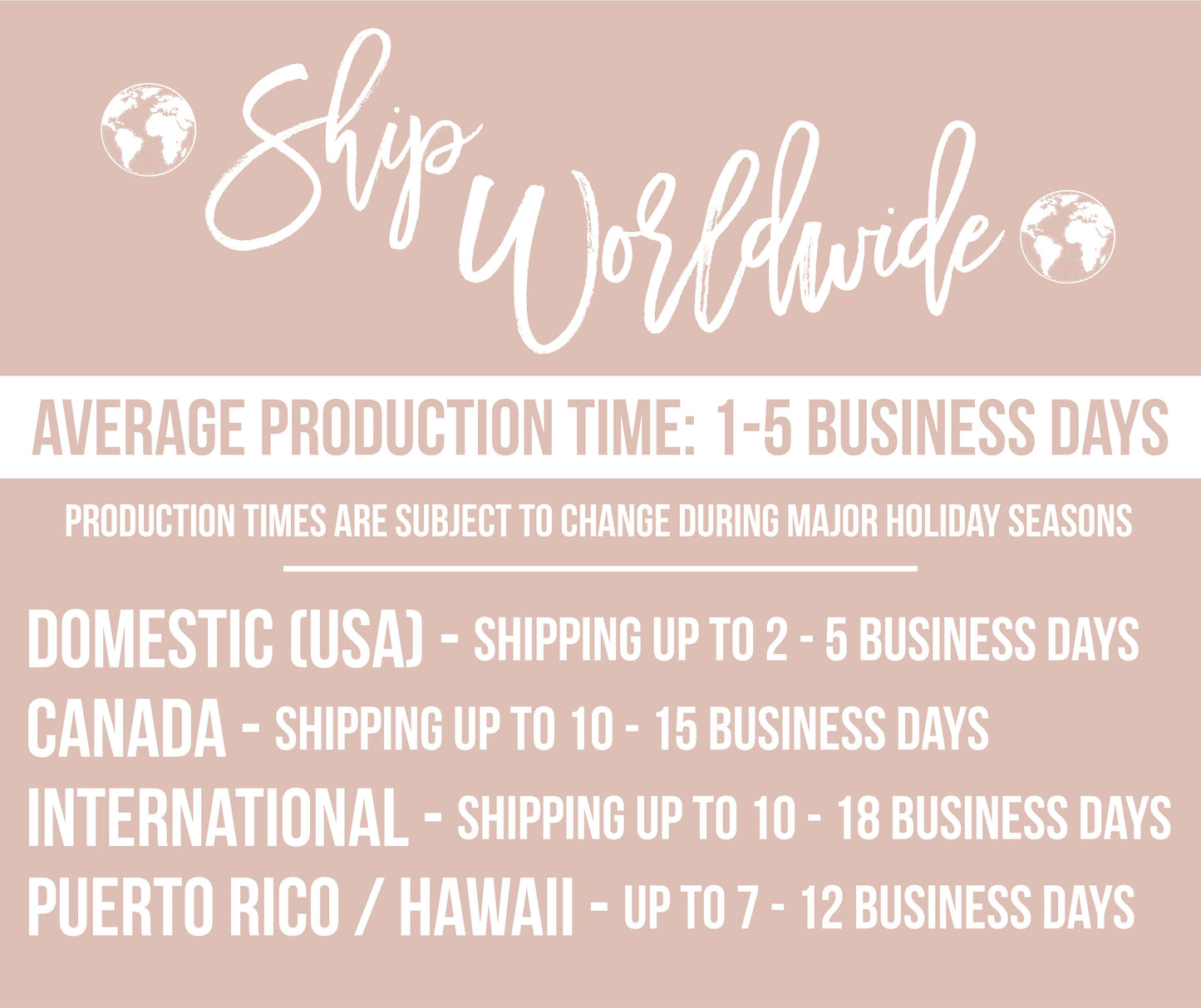 Ship Worldwide

AVERAGE PRODUCTION TIME: 1-5 BUSINESS DAYS

PRODUCTION TIMES ARE SUBJECT TO CHANGE DURING MAJOR HOLIDAY SEASONS

DOMESTIC (USA) - SHIPPING UP TO 2 - 5 BUSINESS DAYS
CANADA - SHIPPING UP TO 10 - 15 BUSINESS DAYS
INTERNATIONAL - SHIPPING UP TO 10 - 18 BUSINESS DAYS
PUERTO RICO / HAWAII - UP TO 7 - 12 BUSINESS DAYS