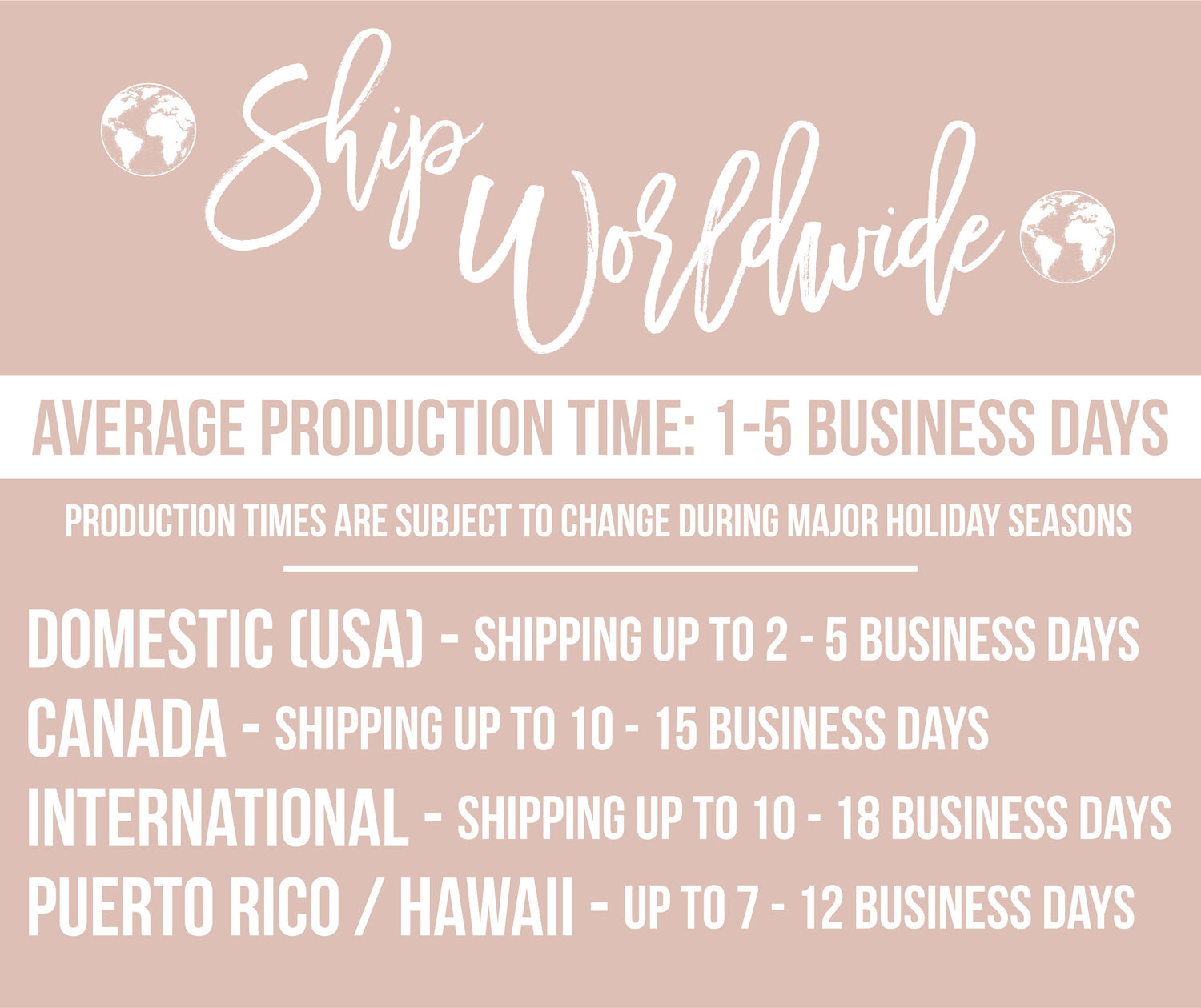 Ship Worldwide

AVERAGE PRODUCTION TIME: 1-5 BUSINESS DAYS

PRODUCTION TIMES ARE SUBJECT TO CHANGE DURING MAJOR HOLIDAY SEASONS

DOMESTIC (USA) - SHIPPING UP TO 2 - 5 BUSINESS DAYS
CANADA - SHIPPING UP TO 10 - 15 BUSINESS DAYS
INTERNATIONAL - SHIPPING UP TO 10 - 18 BUSINESS DAYS
PUERTO RICO / HAWAII - UP TO 7 - 12 BUSINESS DAYS