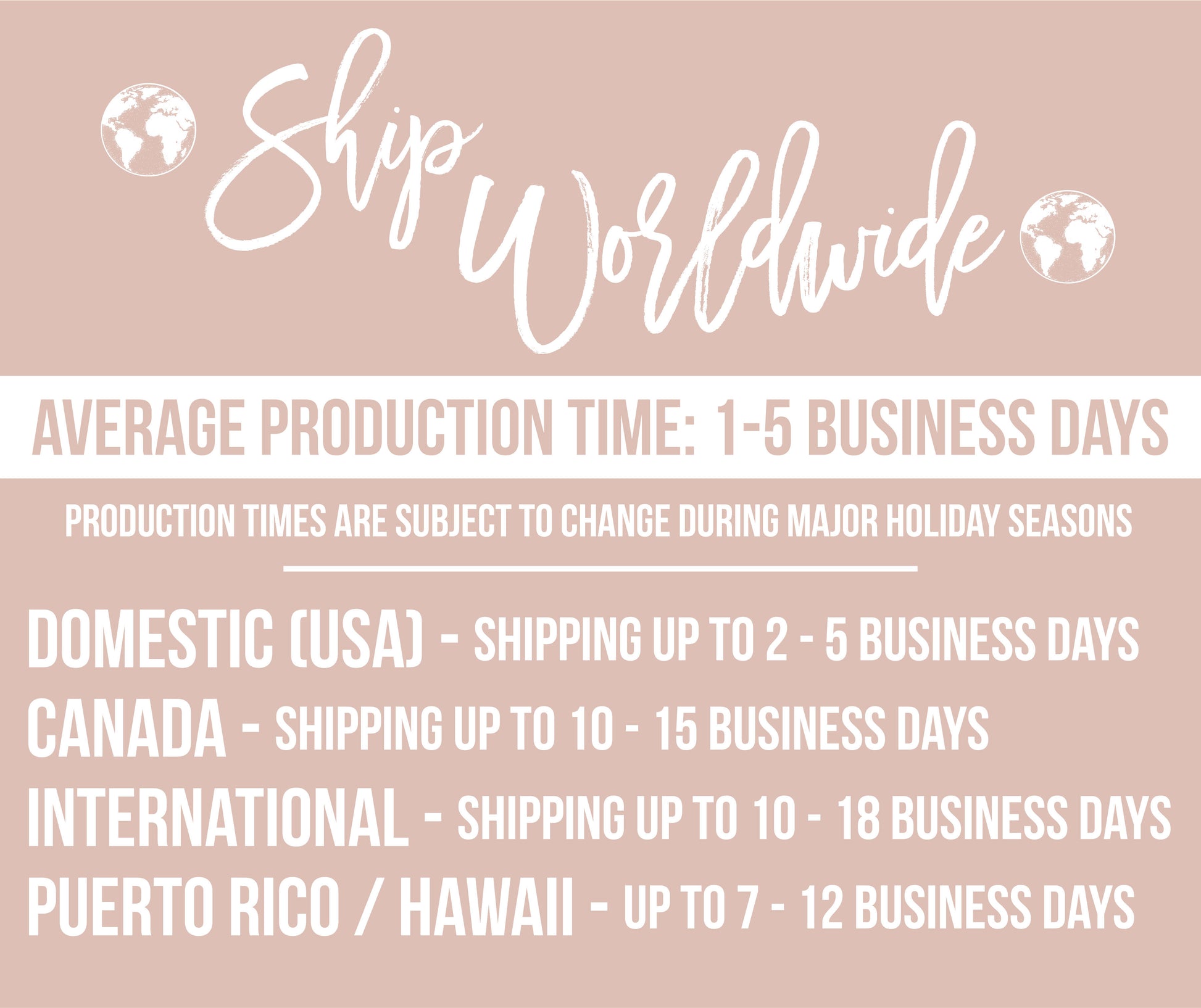 Ship Worldwide

AVERAGE PRODUCTION TIME: 1-5 BUSINESS DAYS

PRODUCTION TIMES ARE SUBJECT TO CHANGE DURING MAJOR HOLIDAY SEASONS

DOMESTIC (USA) - SHIPPING UP TO 2 - 5 BUSINESS DAYS
CANADA - SHIPPING UP TO 10 - 15 BUSINESS DAYS
INTERNATIONAL - SHIPPING UP TO 10 - 18 BUSINESS DAYS
PUERTO RICO / HAWAII - UP TO 7 - 12 BUSINESS DAYS